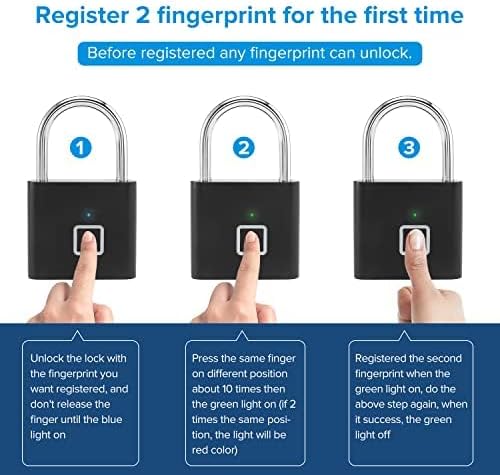 Register 2 fingerprint for the first time

Before registered any fingerprint can unlock.

1

2

3

Unlock the lock with the fingerprint you want registered, and don't release the finger until the blue light on

Press the same finger on different position about 10 times then the green light on (if 2 times the same position, the light will be red color)

Registered the second fingerprint when the green light on, do the above step again, when it success, the green light off