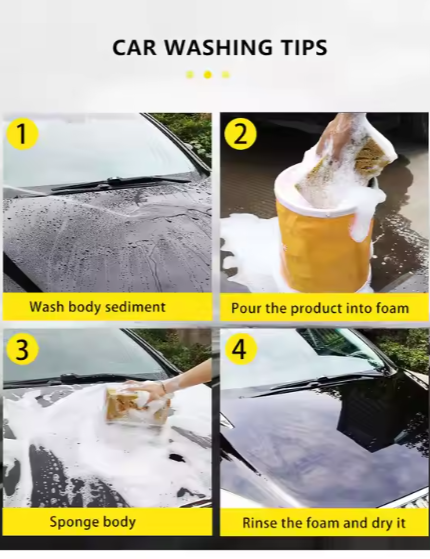 CAR WASHING TIPS

1

Wash body sediment

2

Pour the product into foam

3

Sponge body

4

Rinse the foam and dry it